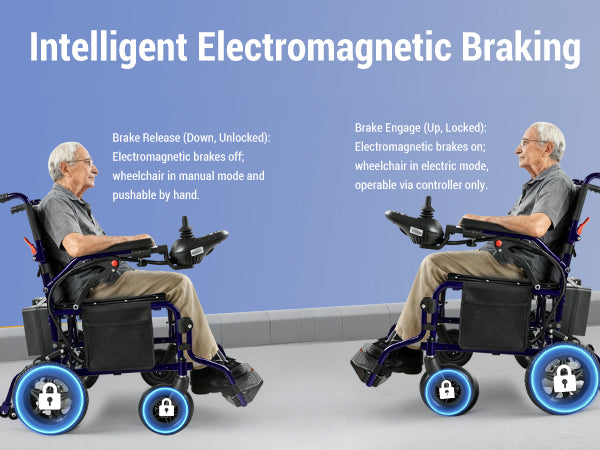 Intelligent Electromagnetic Braking

Brake Release (Down, Unlocked): Electromagnetic brakes off; wheelchair in manual mode and pushable by hand.

Brake Engage (Up, Locked): Electromagnetic brakes on; wheelchair in electric mode, operable via controller only.